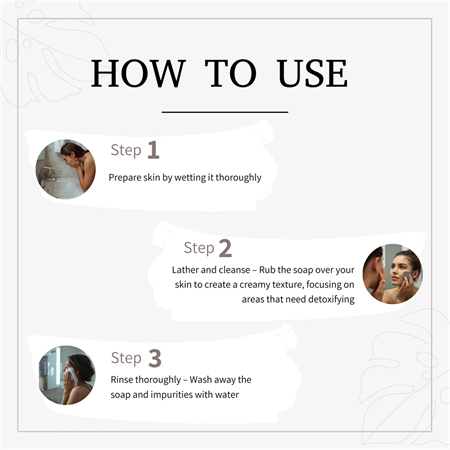 HOW TO USE

Step 1

Prepare skin by wetting it thoroughly

Step 2

Lather and cleanse – Rub the soap over your skin to create a creamy texture, focusing on areas that need detoxifying

Step 3

Rinse thoroughly – Wash away the soap and impurities with water